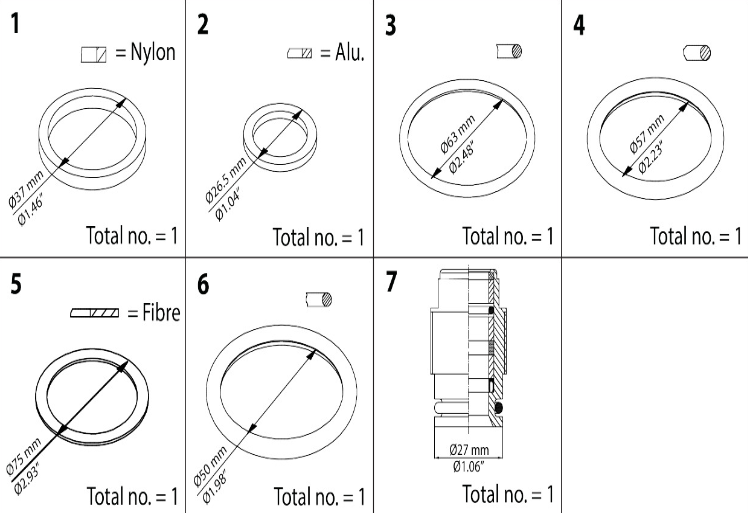 1

= Nylon

Ø37 mm
Ø1.46"

Total no. = 1

2

= Alu.

Ø26.5 mm
Ø1.04"

Total no. = 1

3

Ø63 mm
Ø2.48"

Total no. = 1

4

Ø57 mm
Ø2.23"

Total no. = 1

5

= Fibre

Ø75 mm
Ø2.93"

Total no. = 1

6

Ø50 mm
Ø1.98"

Total no. = 1

7

Ø27 mm
Ø1.06"

Total no. = 1